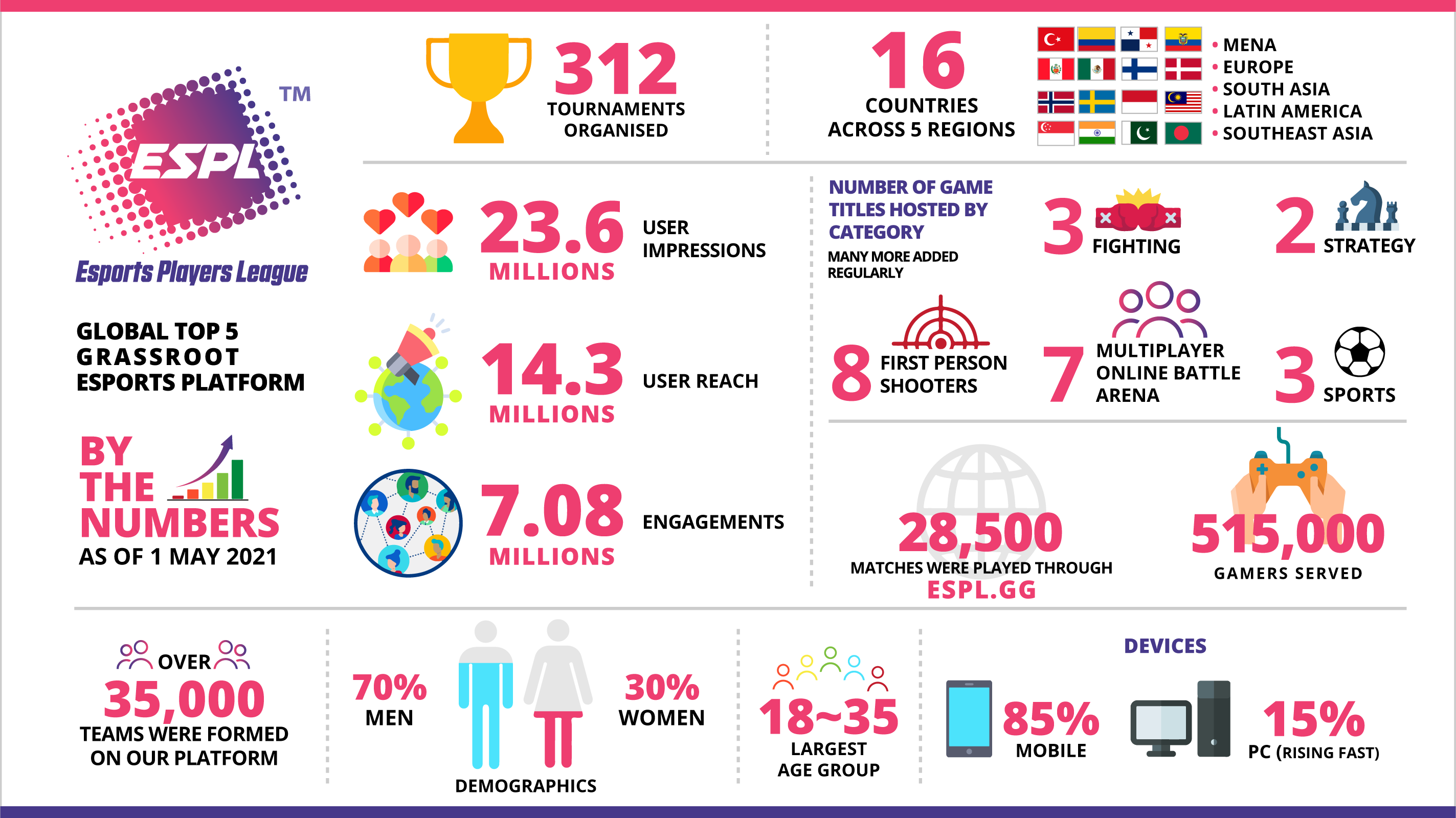 ESPL TM
Esports Players League

GLOBAL TOP 5 GRASSROOT ESPORTS PLATFORM

BY THE NUMBERS
AS OF 1 MAY 2021

312
TOURNAMENTS ORGANISED

16
COUNTRIES ACROSS 5 REGIONS

• MENA
• EUROPE
• SOUTH ASIA
• LATIN AMERICA
• SOUTHEAST ASIA

23.6
MILLIONS
USER IMPRESSIONS

14.3
MILLIONS
USER REACH

7.08
MILLIONS
ENGAGEMENTS

NUMBER OF GAME TITLES HOSTED BY CATEGORY
MANY MORE ADDED REGULARLY

3 FIGHTING

2 STRATEGY

8 FIRST PERSON SHOOTERS

7 MULTIPLAYER ONLINE BATTLE ARENA

3 SPORTS

28,500
MATCHES WERE PLAYED THROUGH
ESPL.GG

515,000
GAMERS SERVED

OVER
35,000
TEAMS WERE FORMED ON OUR PLATFORM

70%
MEN

30%
WOMEN

DEMOGRAPHICS

18~35
LARGEST AGE GROUP

DEVICES

85%
MOBILE

15%
PC (RISING FAST)